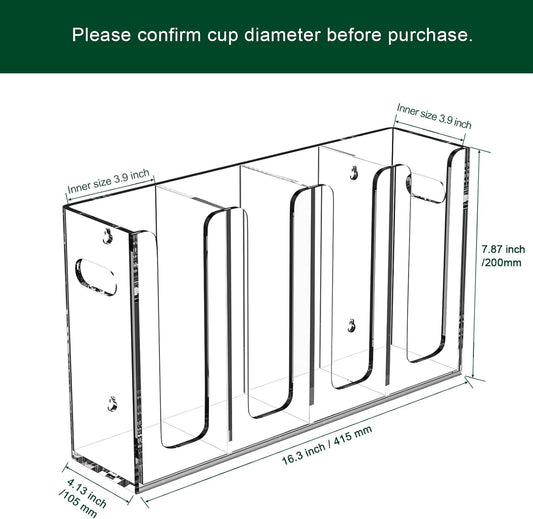 Please confirm cup diameter before purchase.

Inner size 3.9 inch

Inner size 3.9 inch

7.87 inch /200mm

16.3 inch / 415 mm

4.13 inch /105 mm