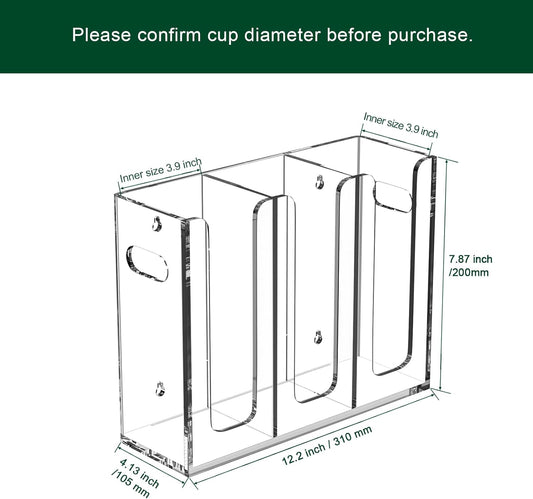 Please confirm cup diameter before purchase.

Inner size 3.9 inch

Inner size 3.9 inch

7.87 inch /200mm

12.2 inch / 310 mm

4.13 inch /105 mm