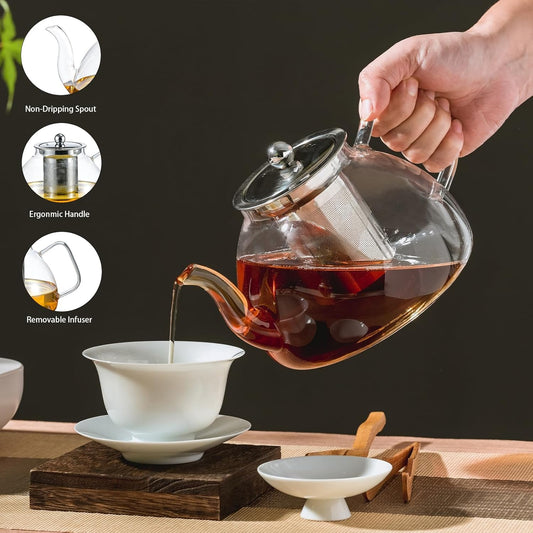 Non-Dripping Spout

Ergonmic Handle

Removable Infuser