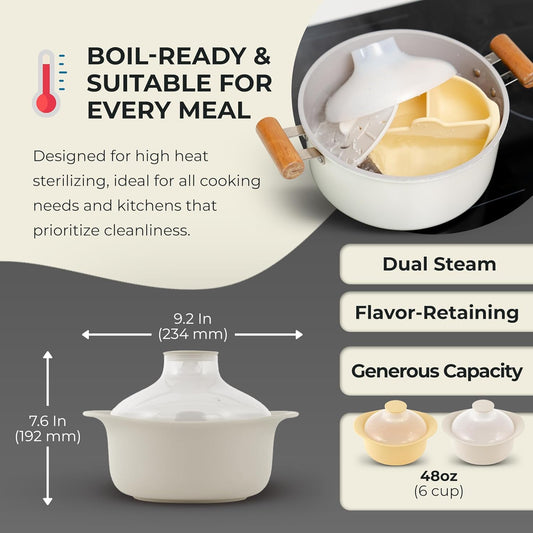 BOIL-READY & SUITABLE FOR EVERY MEAL

Designed for high heat sterilizing, ideal for all cooking needs and kitchens that prioritize cleanliness.

Dual Steam

Flavor-Retaining

Generous Capacity

9.2 In
(234 mm)

7.6 In
(192 mm)

48oz
(6 cup)