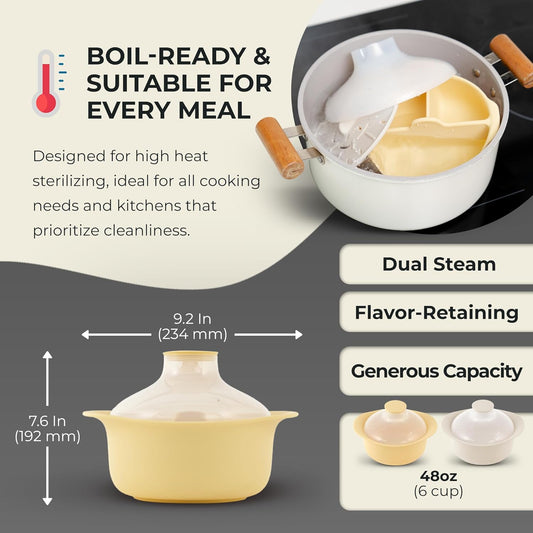 BOIL-READY & SUITABLE FOR EVERY MEAL

Designed for high heat sterilizing, ideal for all cooking needs and kitchens that prioritize cleanliness.

Dual Steam

Flavor-Retaining

Generous Capacity

9.2 In
(234 mm)

7.6 In
(192 mm)

48oz
(6 cup)