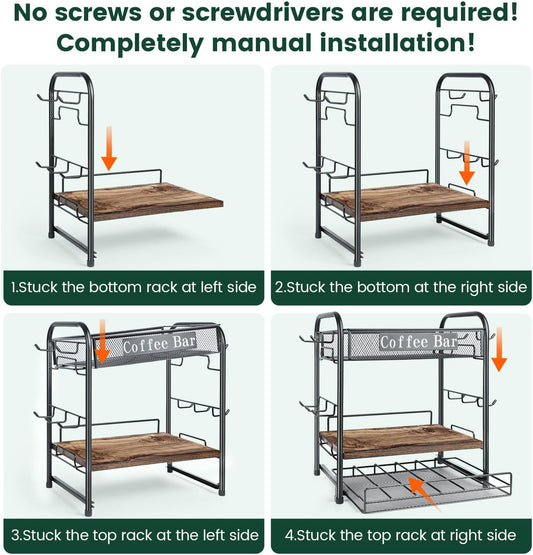 No screws or screwdrivers are required!
Completely manual installation!

1.Stuck the bottom rack at left side

2.Stuck the bottom at the right side

Coffee Bar

3.Stuck the top rack at the left side

Coffee Bar

4.Stuck the top rack at right side