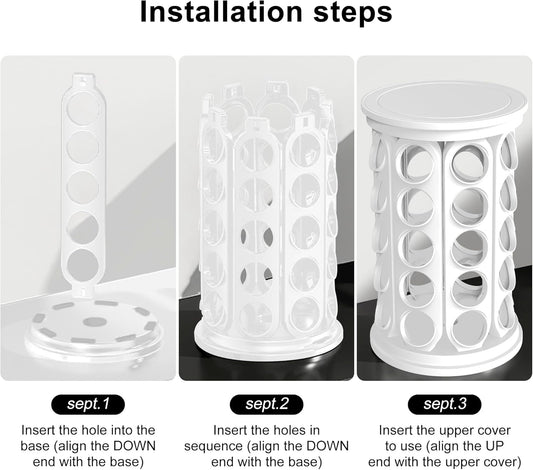 Installation steps

sept.1

Insert the hole into the base (align the DOWN end with the base)

sept.2

Insert the holes in sequence (align the DOWN end with the base)

sept.3

Insert the upper cover to use (align the UP end with the upper cover)