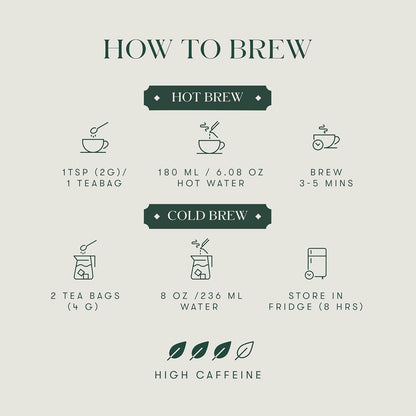 HOW TO BREW

HOT BREW

1TSP (2G)/
1 TEABAG

180 ML / 6.08 OZ
HOT WATER

BREW
3-5 MINS

COLD BREW

2 TEA BAGS
(4 G)

8 OZ /236 ML
WATER

STORE IN
FRIDGE (8 HRS)

HIGH CAFFEINE