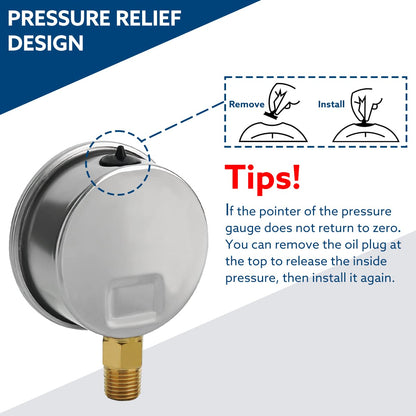 PRESSURE RELIEF DESIGN

Remove

Install

Tips!

If the pointer of the pressure gauge does not return to zero. You can remove the oil plug at the top to release the inside pressure, then install it again.