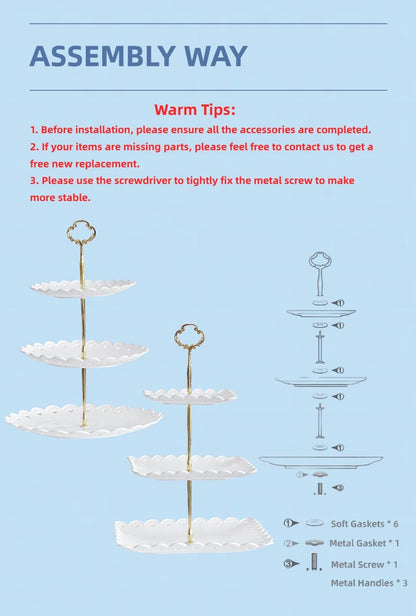 ASSEMBLY WAY

Warm Tips:

1. Before installation, please ensure all the accessories are completed.
2. If your items are missing parts, please feel free to contact us to get a free new replacement.
3. Please use the screwdriver to tightly fix the metal screw to make more stable.

①
①
①
①
①
②
③

① Soft Gaskets * 6
② Metal Gasket * 1
③ Metal Screw * 1
Metal Handles * 3