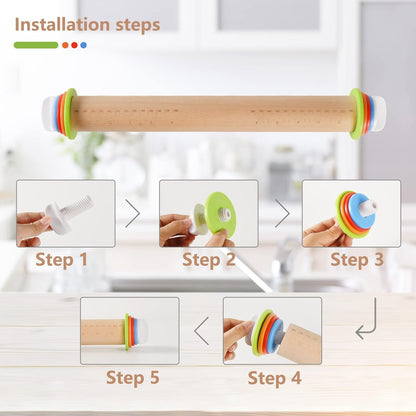 Installation steps

Step 1

Step 2

Step 3

Step 5

Step 4