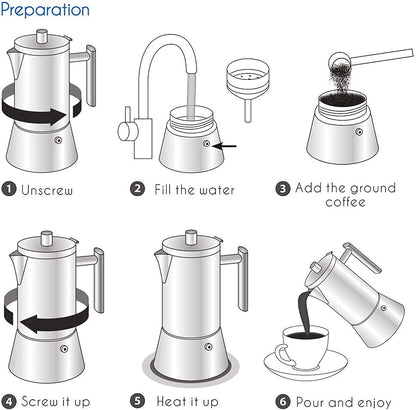 Preparation

1 Unscrew

2 Fill the water

3 Add the ground coffee

4 Screw it up

5 Heat it up

6 Pour and enjoy