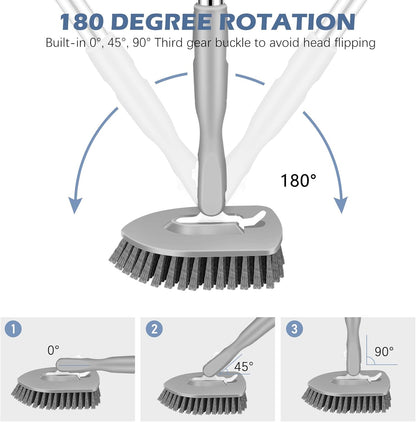 180 DEGREE ROTATION
Built-in 0°, 45°, 90° Third gear buckle to avoid head flipping

180°

1
0°

2
45°

3
90°