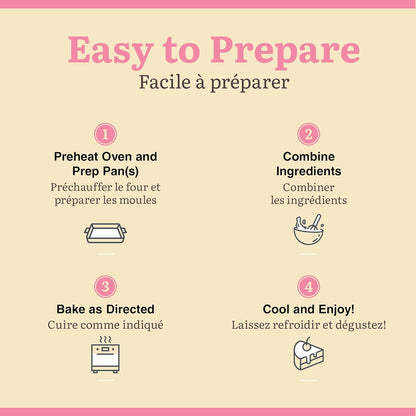 Easy to Prepare
Facile à préparer

1
Preheat Oven and Prep Pan(s)
Préchauffer le four et préparer les moules

2
Combine Ingredients
Combiner les ingrédients

3
Bake as Directed
Cuire comme indiqué

4
Cool and Enjoy!
Laissez refroidir et dégustez!