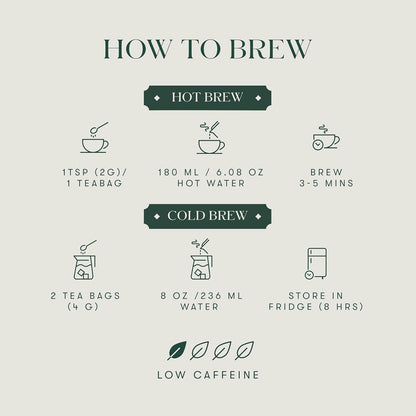 HOW TO BREW

HOT BREW

1TSP (2G)/
1 TEABAG

180 ML / 6.08 OZ
HOT WATER

BREW
3-5 MINS

COLD BREW

2 TEA BAGS
(4 G)

8 OZ /236 ML
WATER

STORE IN
FRIDGE (8 HRS)

LOW CAFFEINE