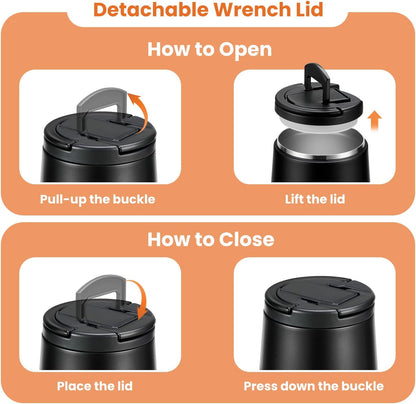 Detachable Wrench Lid

How to Open

Pull-up the buckle

Lift the lid

How to Close

Place the lid

Press down the buckle