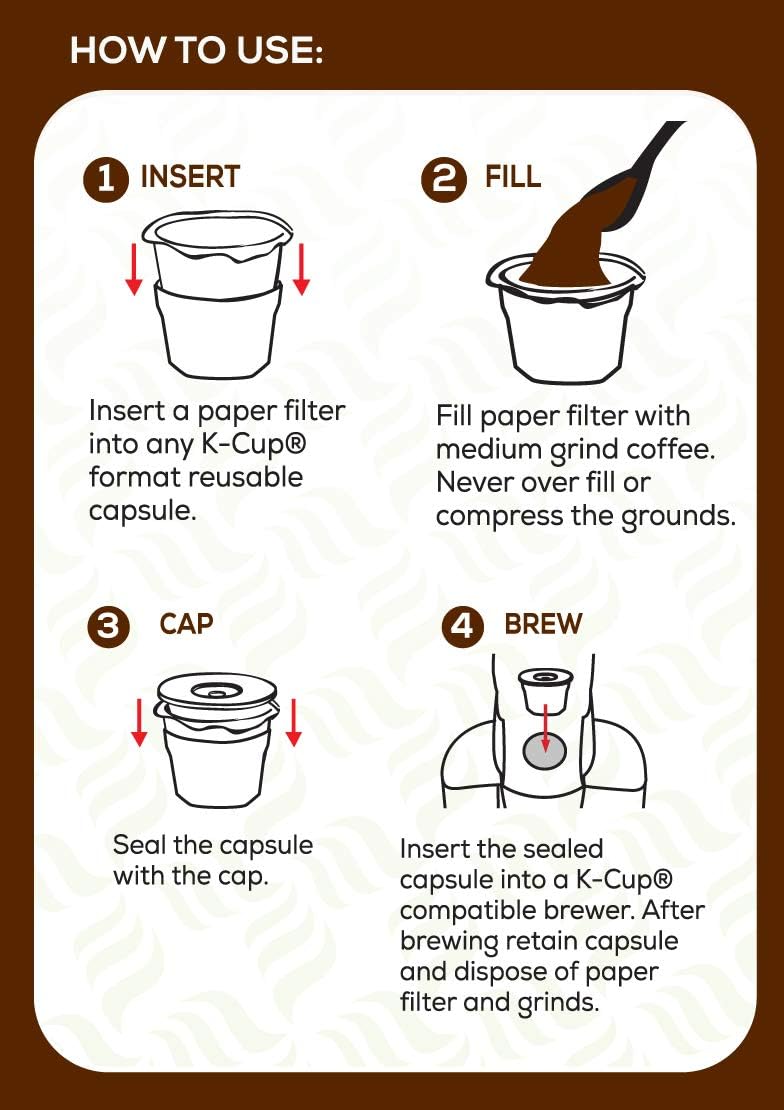 HOW TO USE:

1 INSERT

Insert a paper filter into any K-Cup® format reusable capsule.

2 FILL

Fill paper filter with medium grind coffee. Never over fill or compress the grounds.

3 CAP

Seal the capsule with the cap.

4 BREW

Insert the sealed capsule into a K-Cup® compatible brewer. After brewing retain capsule and dispose of paper filter and grinds.