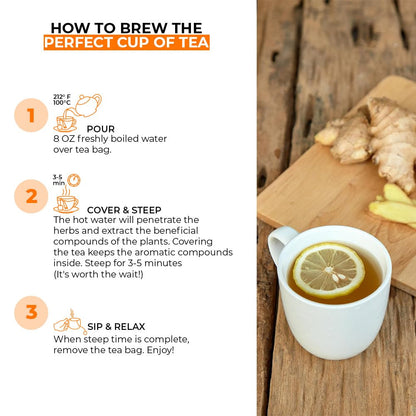 HOW TO BREW THE
PERFECT CUP OF TEA

1

212° F
100°C

POUR
8 OZ freshly boiled water over tea bag.

2

3-5 min

COVER & STEEP
The hot water will penetrate the herbs and extract the beneficial compounds of the plants. Covering the tea keeps the aromatic compounds inside. Steep for 3-5 minutes (It's worth the wait!)

3

SIP & RELAX
When steep time is complete, remove the tea bag. Enjoy!