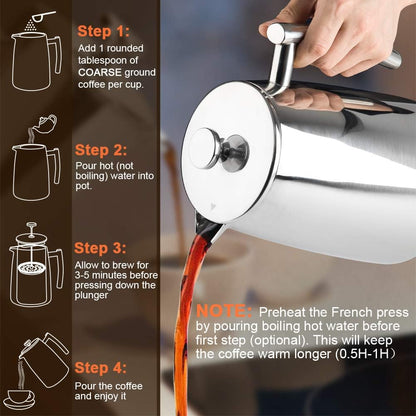 Step 1:
Add 1 rounded tablespoon of COARSE ground coffee per cup.

Step 2:
Pour hot (not boiling) water into pot.

Step 3:
Allow to brew for 3-5 minutes before pressing down the plunger

Step 4:
Pour the coffee and enjoy it

NOTE: Preheat the French press by pouring boiling hot water before first step (optional). This will keep the coffee warm longer (0.5H-1H）