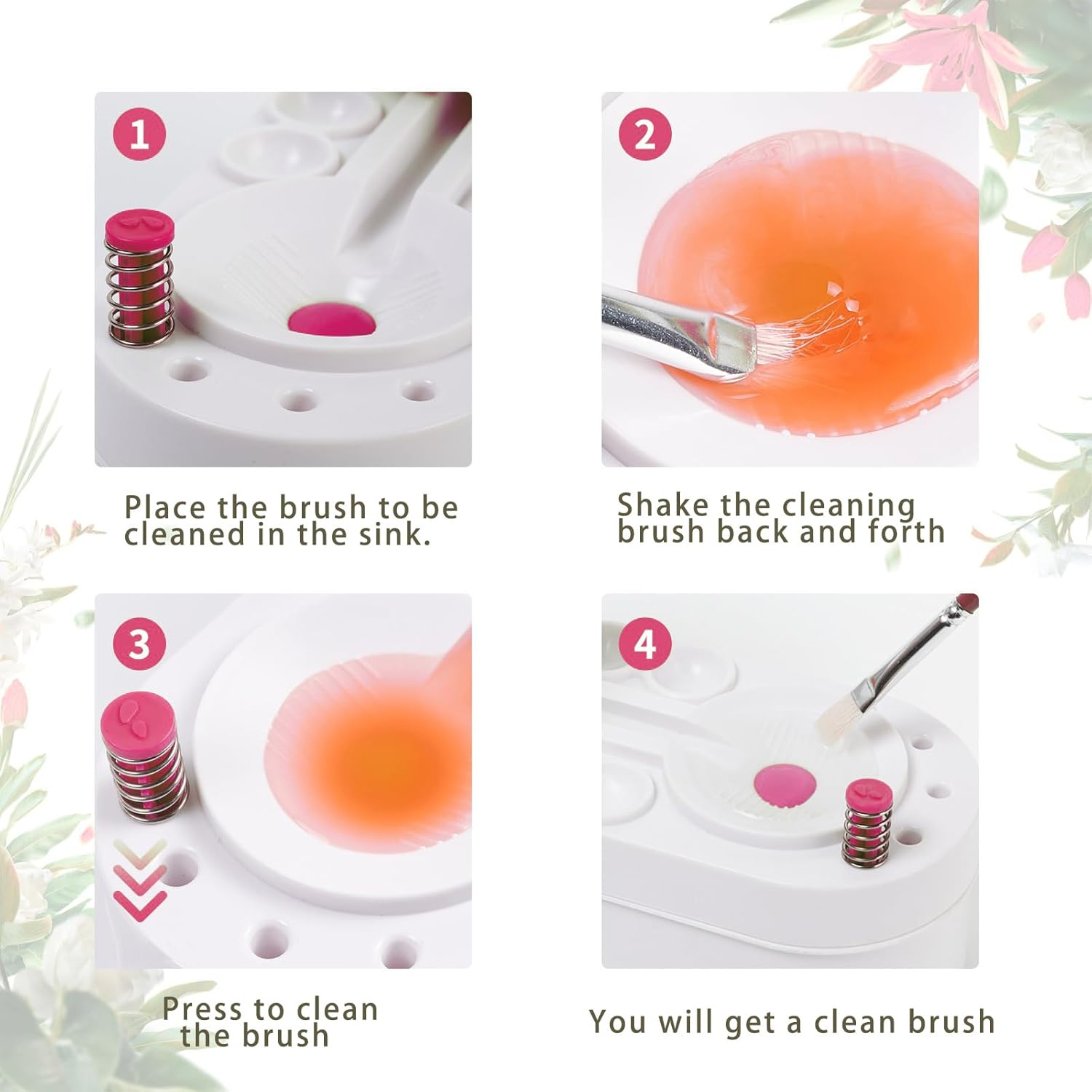 1

Place the brush to be cleaned in the sink.

2

Shake the cleaning brush back and forth

3

Press to clean the brush

4

You will get a clean brush