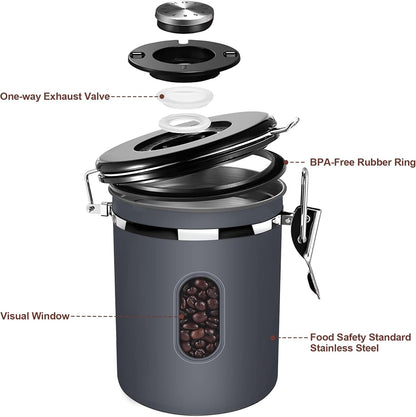 One-way Exhaust Valve

BPA-Free Rubber Ring

Visual Window

Food Safety Standard Stainless Steel