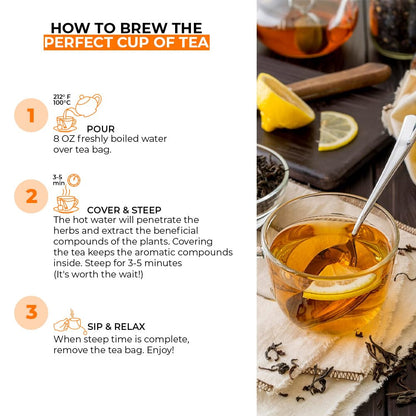 HOW TO BREW THE
PERFECT CUP OF TEA

1

212° F
100°C

POUR
8 OZ freshly boiled water over tea bag.

2

3-5 min

COVER & STEEP
The hot water will penetrate the herbs and extract the beneficial compounds of the plants. Covering the tea keeps the aromatic compounds inside. Steep for 3-5 minutes (It's worth the wait!)

3

SIP & RELAX
When steep time is complete, remove the tea bag. Enjoy!