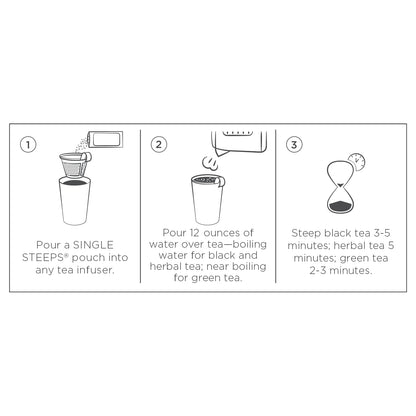 1

Pour a SINGLE STEEPS® pouch into any tea infuser.

2

Pour 12 ounces of water over tea—boiling water for black and herbal tea; near boiling for green tea.

3

Steep black tea 3-5 minutes; herbal tea 5 minutes; green tea 2-3 minutes.