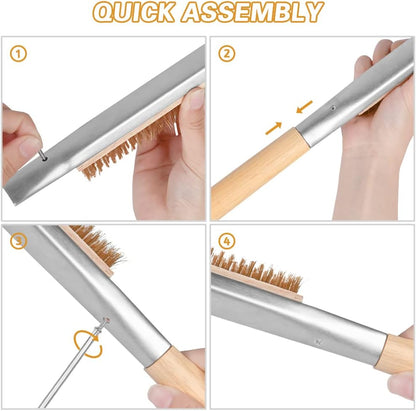 QUICK ASSEMBLY

1

2

3

4