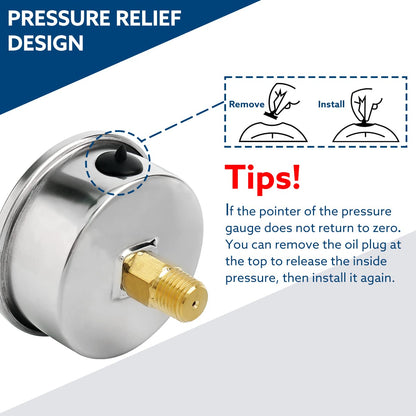 PRESSURE RELIEF DESIGN

Remove

Install

Tips!

If the pointer of the pressure gauge does not return to zero. You can remove the oil plug at the top to release the inside pressure, then install it again.