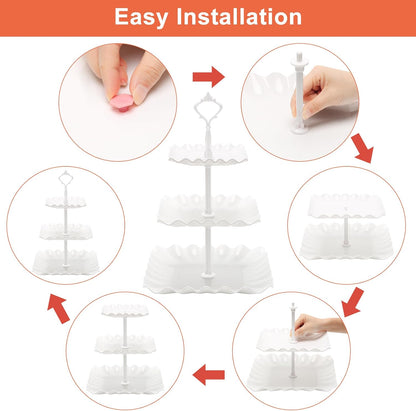 Easy Installation