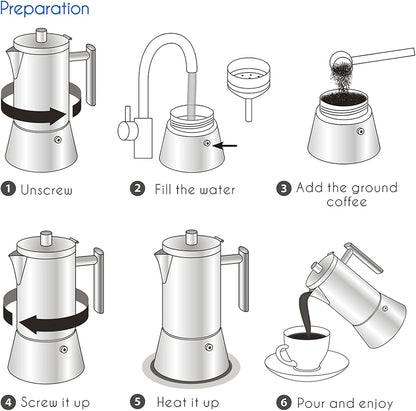 Preparation

1 Unscrew

2 Fill the water

3 Add the ground coffee

4 Screw it up

5 Heat it up

6 Pour and enjoy