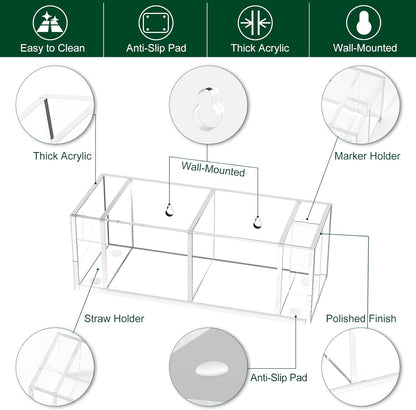 Easy to Clean

Anti-Slip Pad

Thick Acrylic

Wall-Mounted

Thick Acrylic

Wall-Mounted

Marker Holder

Straw Holder

Polished Finish

Anti-Slip Pad