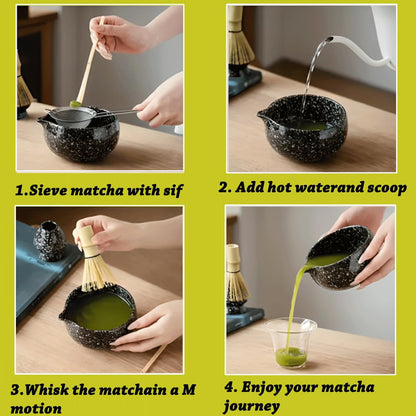 1.Sieve matcha with sif

2. Add hot waterand scoop

3.Whisk the matchain a M motion

4. Enjoy your matcha journey