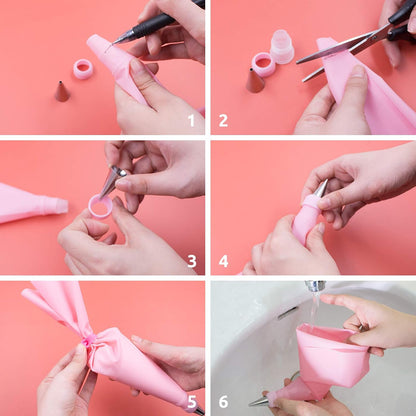 1
2
3
4
5
6