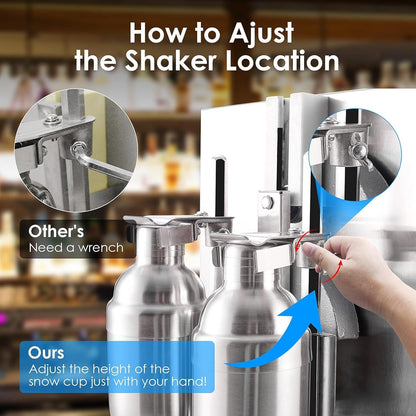 How to Ajust the Shaker Location

Other's
Need a wrench

Ours
Adjust the height of the snow cup just with your hand!