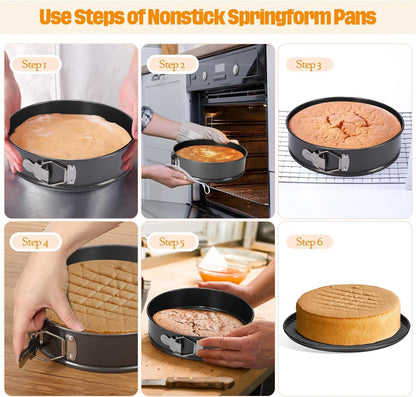 Use Steps of Nonstick Springform Pans

Step 1

Step 2

Step 3

Step 4

Step 5

Step 6