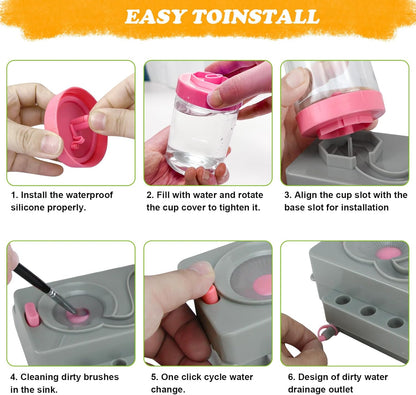 EASY TOINSTALL

1. Install the waterproof silicone properly.

2. Fill with water and rotate the cup cover to tighten it.

3. Align the cup slot with the base slot for installation

4. Cleaning dirty brushes in the sink.

5. One click cycle water change.

6. Design of dirty water drainage outlet