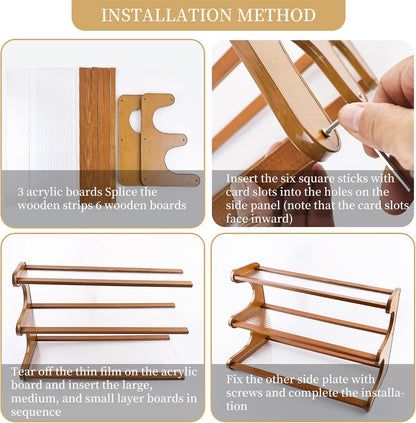 INSTALLATION METHOD

3 acrylic boards Splice the wooden strips 6 wooden boards

Insert the six square sticks with card slots into the holes on the side panel (note that the card slots face inward)

Tear off the thin film on the acrylic board and insert the large, medium, and small layer boards in sequence

Fix the other side plate with screws and complete the installation