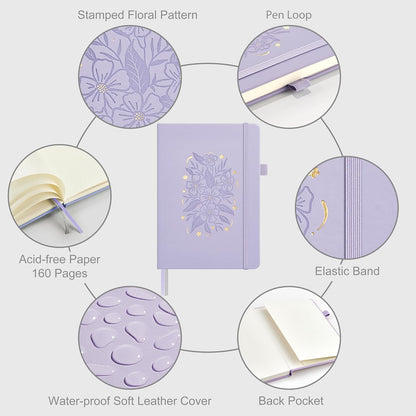 Stamped Floral Pattern

Pen Loop

Acid-free Paper
160 Pages

Elastic Band

Water-proof Soft Leather Cover

Back Pocket