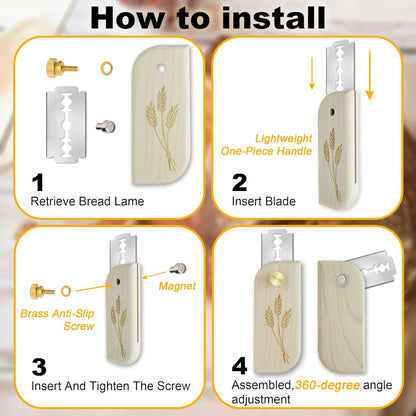 How to install

1
Retrieve Bread Lame

Lightweight One-Piece Handle

2
Insert Blade

Brass Anti-Slip Screw

Magnet

3
Insert And Tighten The Screw

4
Assembled,360-degree angle adjustment