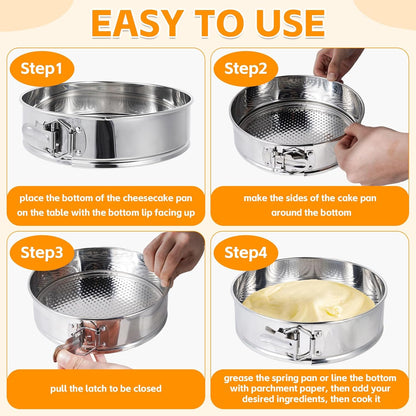 EASY TO USE

Step1

place the bottom of the cheesecake pan on the table with the bottom lip facing up

Step2

make the sides of the cake pan around the bottom

Step3

pull the latch to be closed

Step4

grease the spring pan or line the bottom with parchment paper, then add your desired ingredients, then cook it