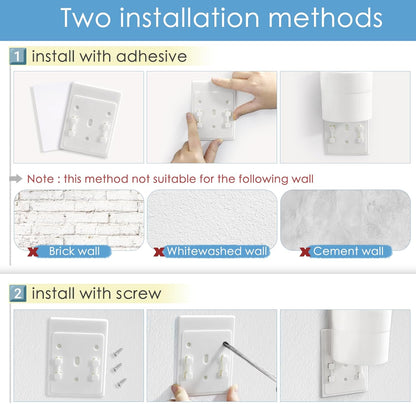 Two installation methods

1 install with adhesive

Note : this method not suitable for the following wall

Brick wall

Whitewashed wall

Cement wall

2 install with screw