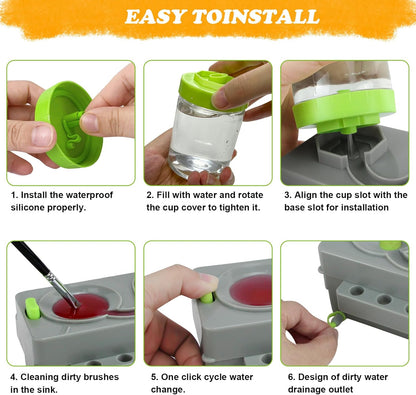 EASY TOINSTALL

1. Install the waterproof silicone properly.

2. Fill with water and rotate the cup cover to tighten it.

3. Align the cup slot with the base slot for installation

4. Cleaning dirty brushes in the sink.

5. One click cycle water change.

6. Design of dirty water drainage outlet