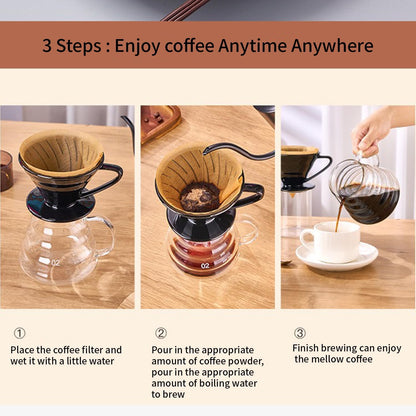 3 Steps : Enjoy coffee Anytime Anywhere

02

02

①

Place the coffee filter and wet it with a little water

②

Pour in the appropriate amount of coffee powder, pour in the appropriate amount of boiling water to brew

③

Finish brewing can enjoy the mellow coffee