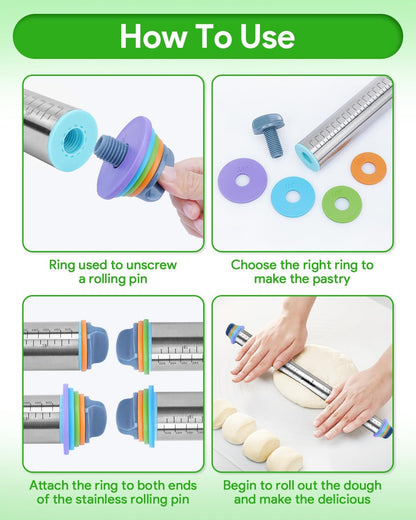 How To Use

Ring used to unscrew a rolling pin

Choose the right ring to make the pastry

Attach the ring to both ends of the stainless rolling pin

Begin to roll out the dough and make the delicious