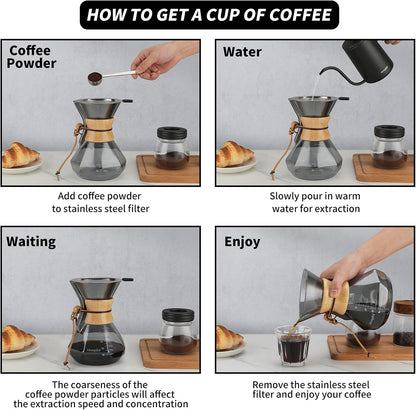 HOW TO GET A CUP OF COFFEE

Coffee Powder

Add coffee powder to stainless steel filter

Water

Slowly pour in warm water for extraction

Waiting

The coarseness of the coffee powder particles will affect the extraction speed and concentration

Enjoy

Remove the stainless steel filter and enjoy your coffee