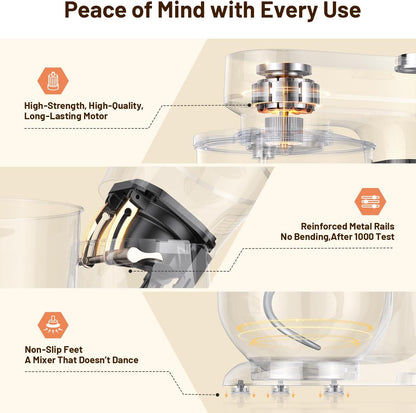 Peace of Mind with Every Use

High-Strength, High-Quality, Long-Lasting Motor

Reinforced Metal Rails
No Bending,After 1000 Test

Non-Slip Feet
A Mixer That Doesn't Dance