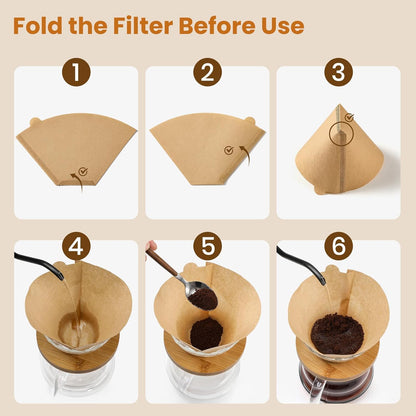 Fold the Filter Before Use

1

2

3

4

5

6