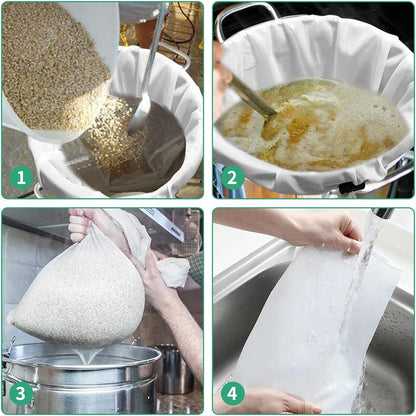 1

2

3

4