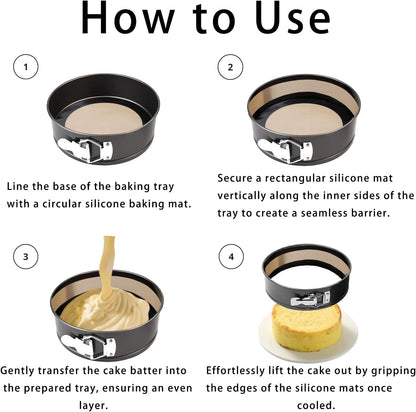 How to Use

1

Line the base of the baking tray with a circular silicone baking mat.

2

Secure a rectangular silicone mat vertically along the inner sides of the tray to create a seamless barrier.

3

Gently transfer the cake batter into the prepared tray, ensuring an even layer.

4

Effortlessly lift the cake out by gripping the edges of the silicone mats once cooled.