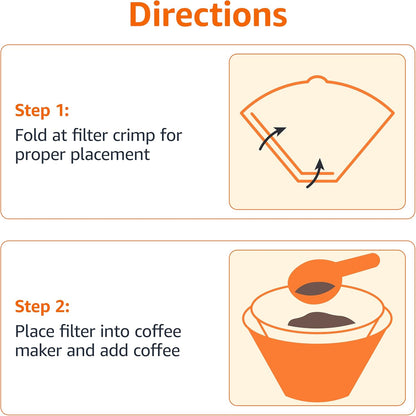 Directions

Step 1:
Fold at filter crimp for proper placement

Step 2:
Place filter into coffee maker and add coffee