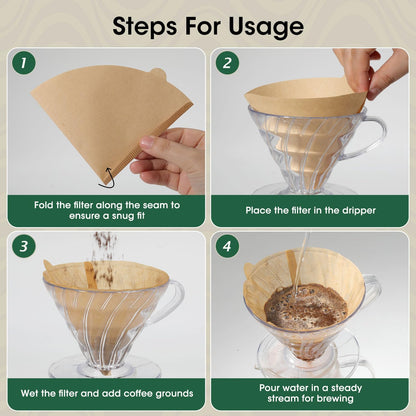 Steps For Usage

1

Fold the filter along the seam to ensure a snug fit

2

Place the filter in the dripper

3

Wet the filter and add coffee grounds

4

Pour water in a steady stream for brewing