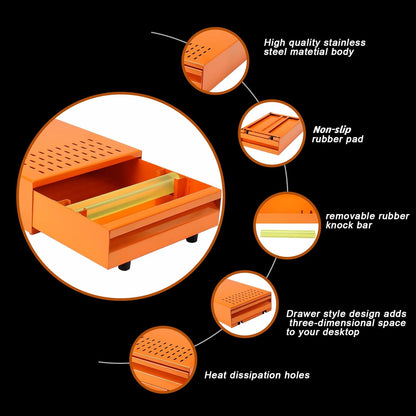 High quality stainless steel matetial body

Non-slip rubber pad

removable rubber knock bar

Drawer style design adds three-dimensional space to your desktop

Heat dissipation holes