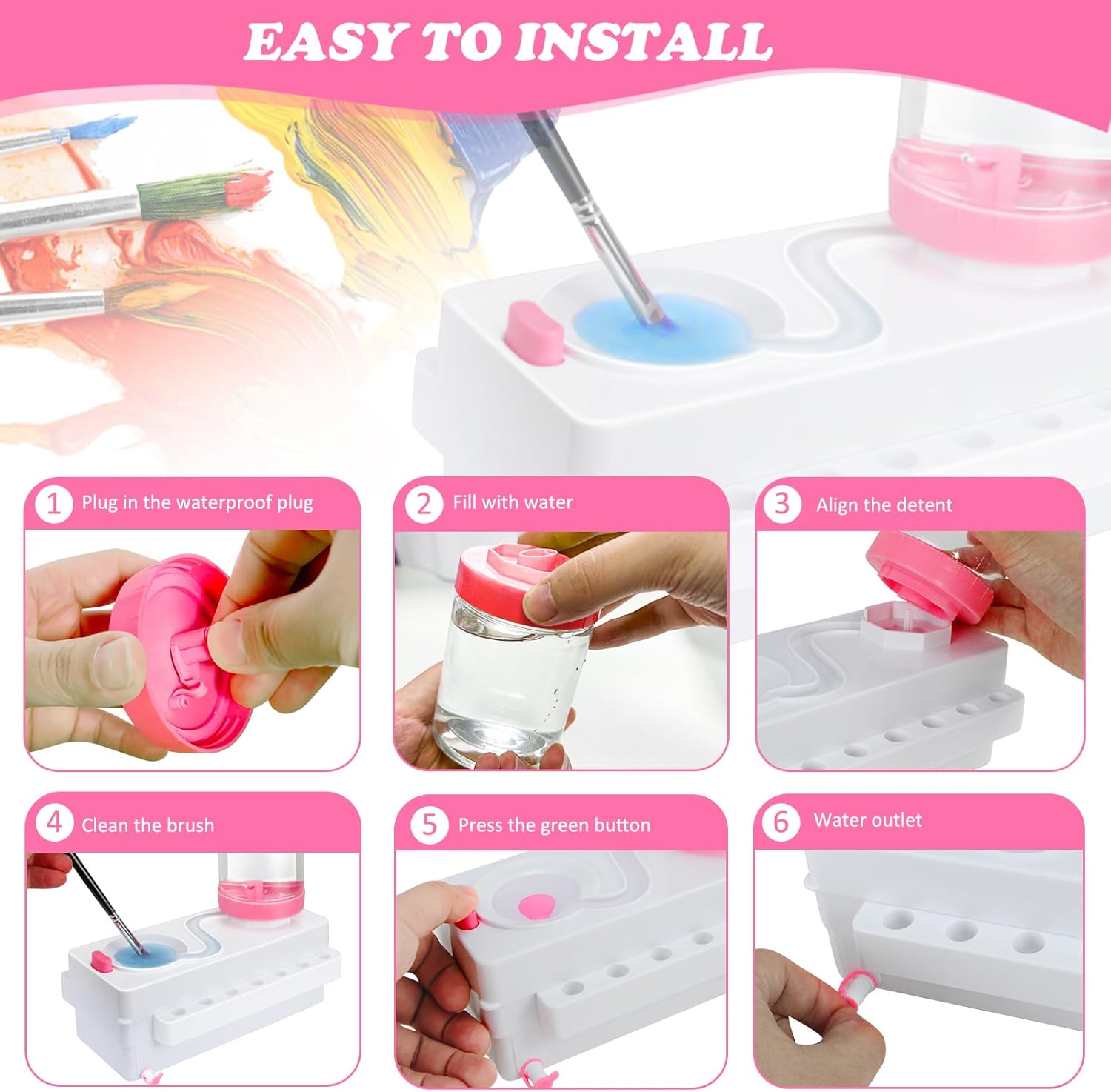 EASY TO INSTALL

1 Plug in the waterproof plug

2 Fill with water

3 Align the detent

4 Clean the brush

5 Press the green button

6 Water outlet